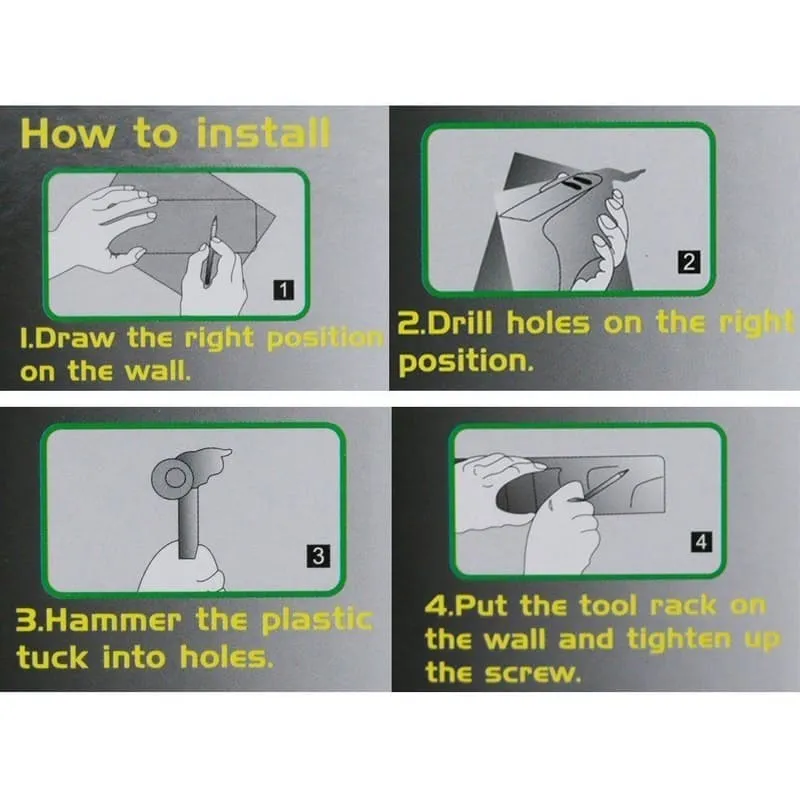 How to install

1

1.Draw the right position on the wall.

2

2.Drill holes on the right position.

3

3.Hammer the plastic tuck into holes.

4

4.Put the tool rack on the wall and tighten up the screw.